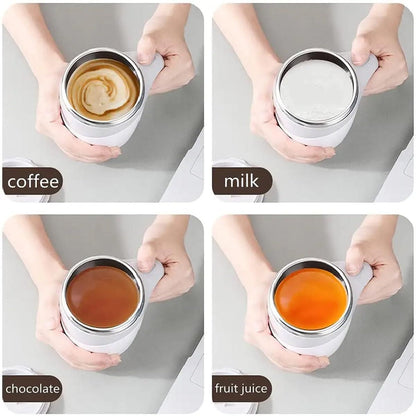 coffee

milk

chocolate

fruit juice